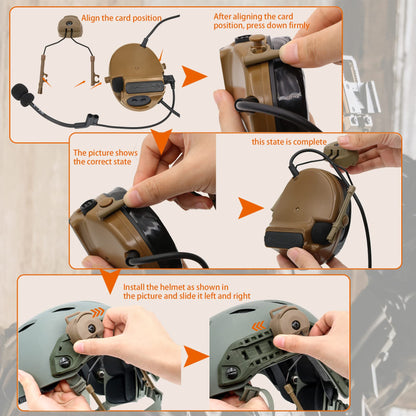 Align the card position

After aligning the card position, press down firmly

The picture shows the correct state

this state is complete

Install the helmet as shown in the picture and slide it left and right